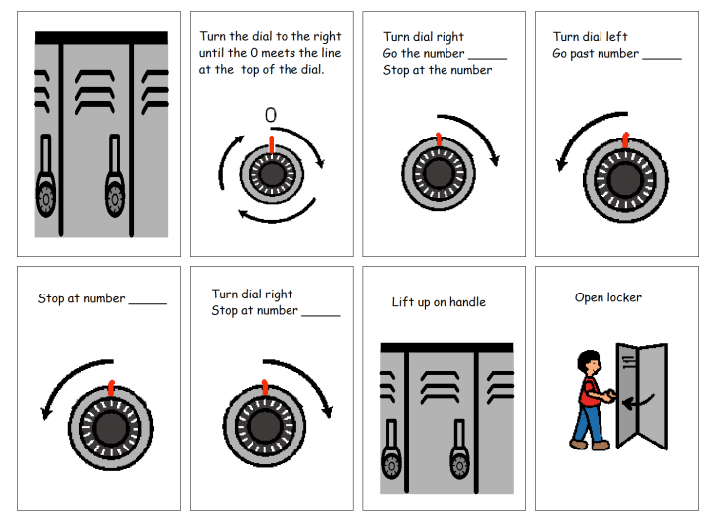 Turn the dial to the right until the 0 meets the line at the top of the dial.

0

Turn dial right
Go the number ______
Stop at the number

Turn dial left
Go past number ______

Stop at number ______

Turn dial right
Stop at number ______

Lift up on handle

Open locker